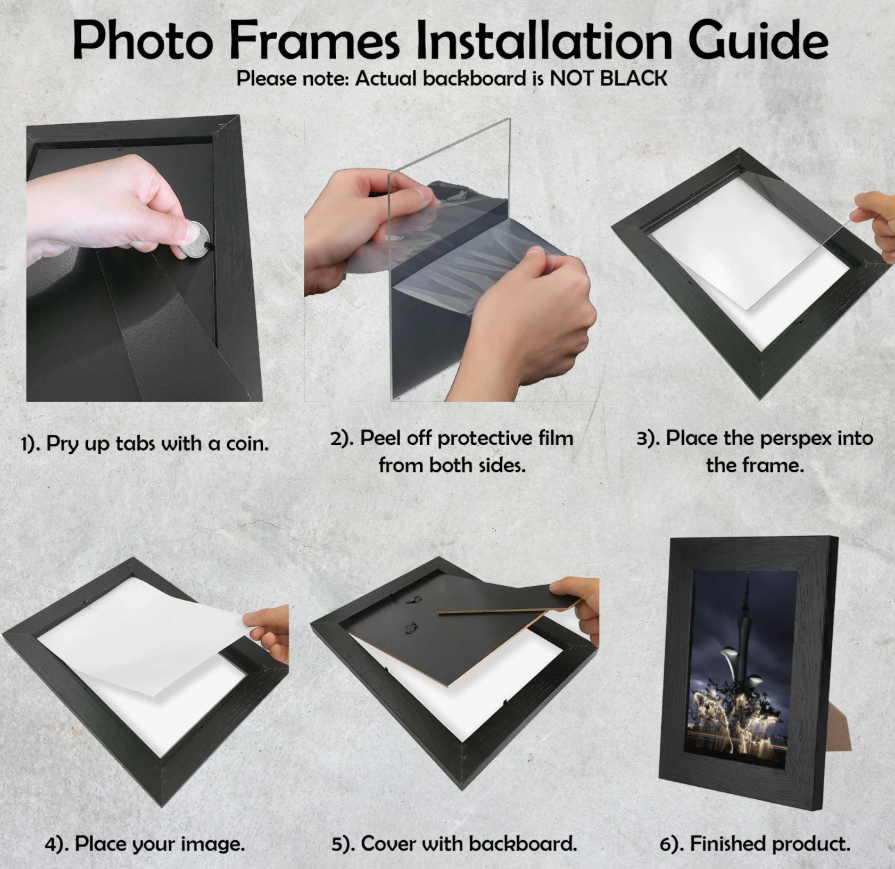 Photo Frames Installation Guide
Please note: Actual backboard is NOT BLACK

1). Pry up tabs with a coin.

2). Peel off protective film from both sides.

3). Place the perspex into the frame.

4). Place your image.

5). Cover with backboard.

6). Finished product.